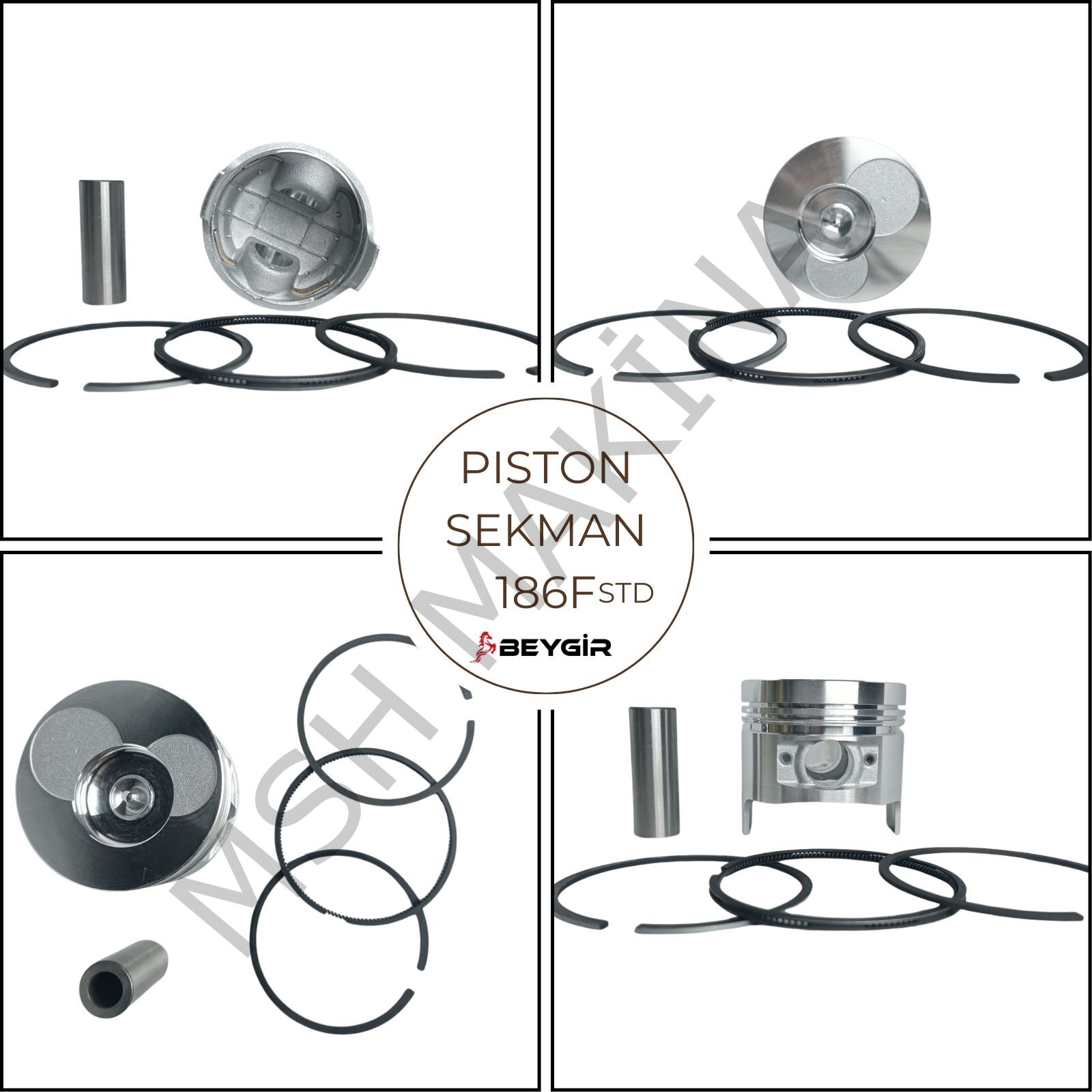 PISTON
SEKMAN
186F STD
BEYGİR
MSH MAKİNA